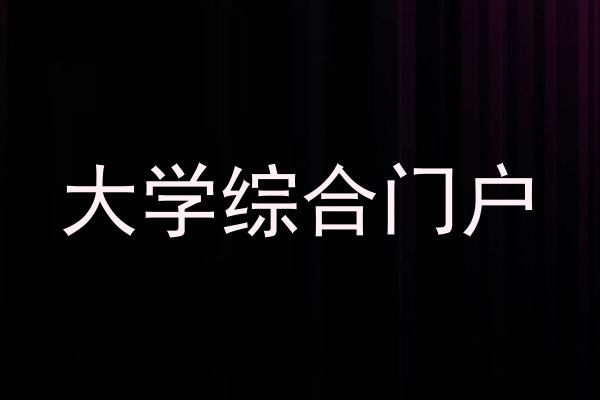 大学综合门户