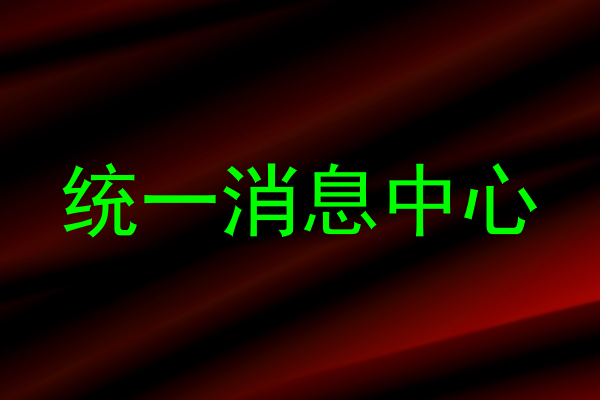 统一消息中心