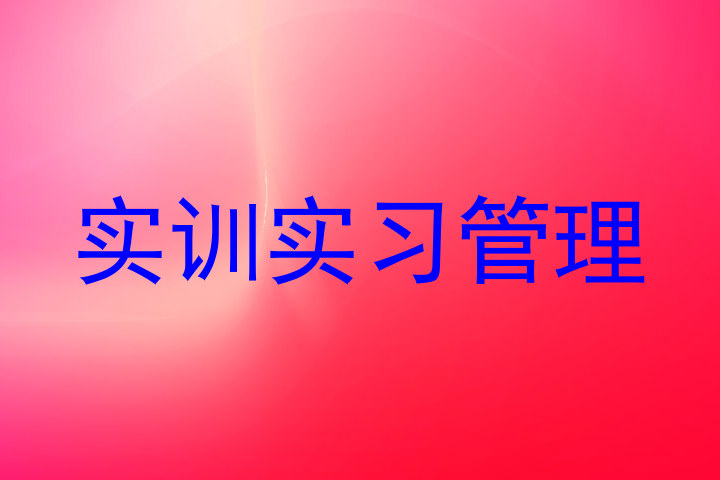 实训实习管理