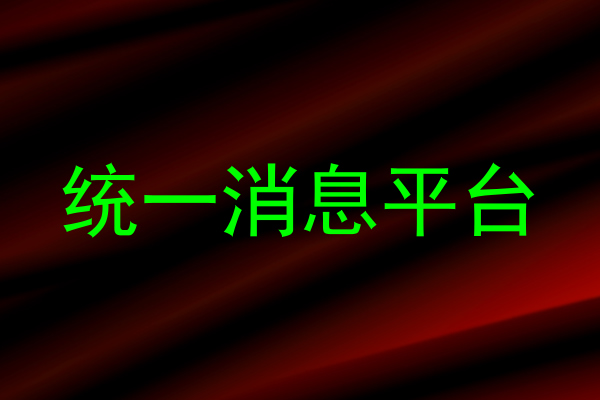 统一消息平台