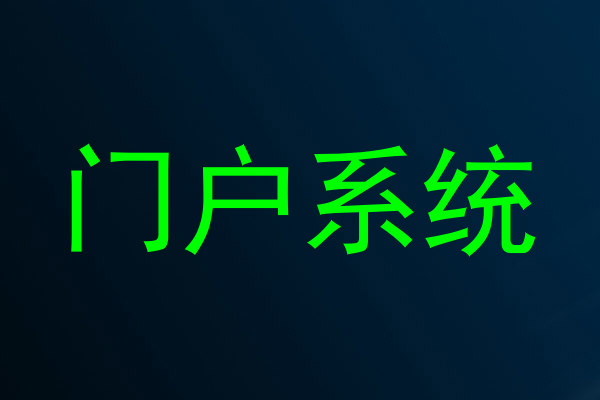 门户系统