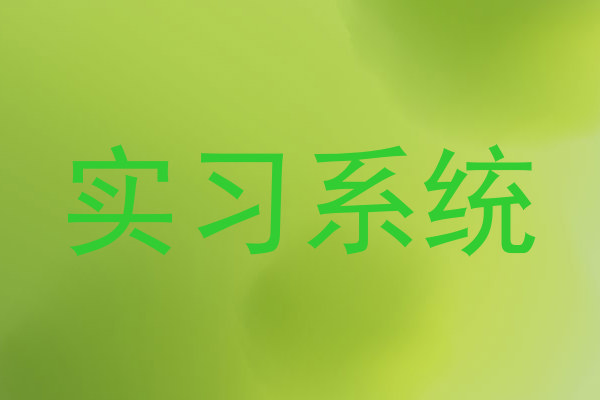 实习系统