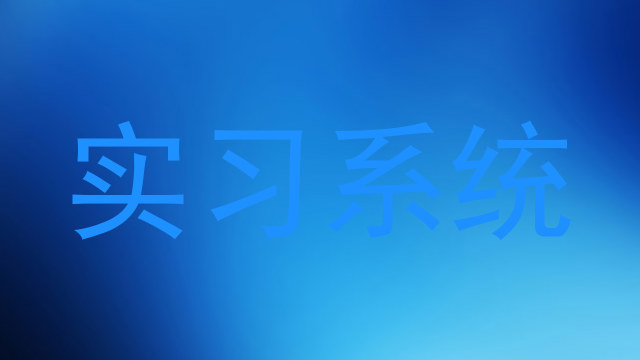 实习系统