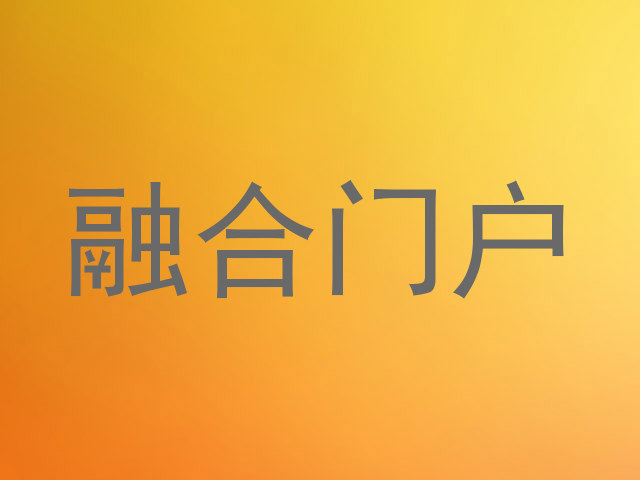 融合门户