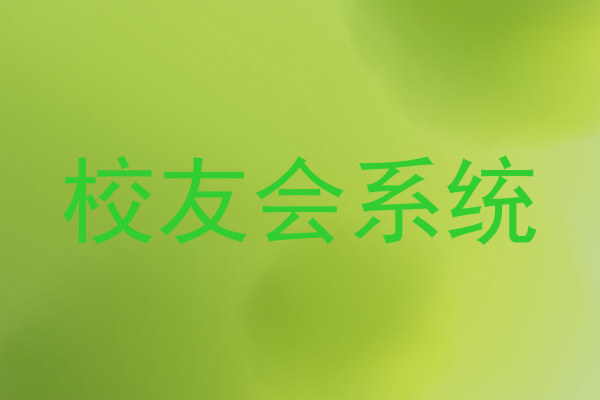 校友会系统