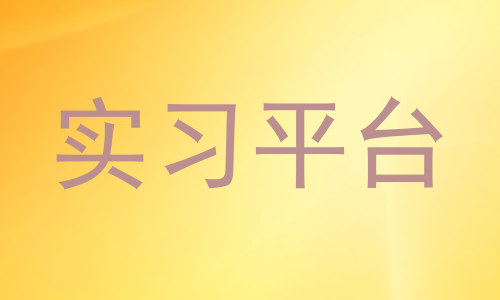 实习平台