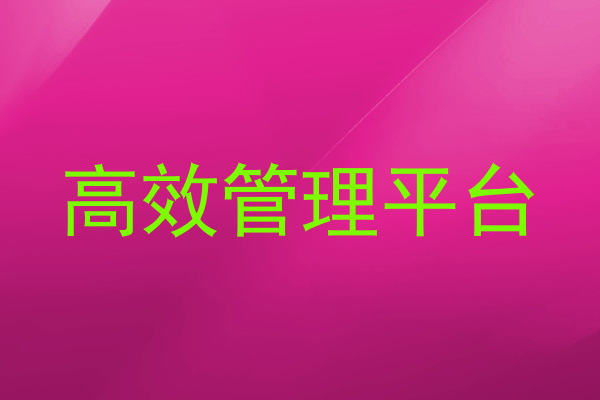 高效管理平台