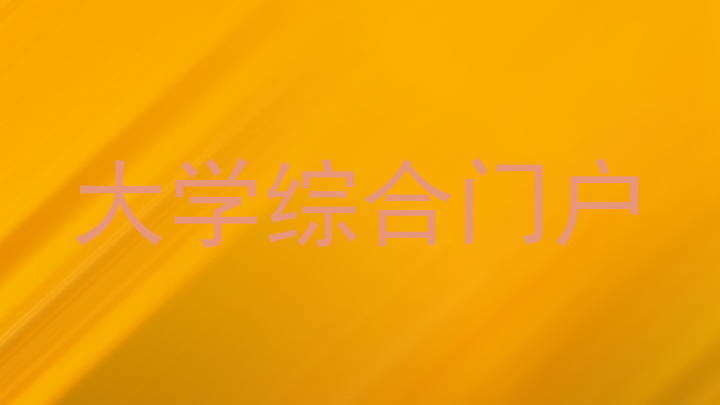 大学综合门户