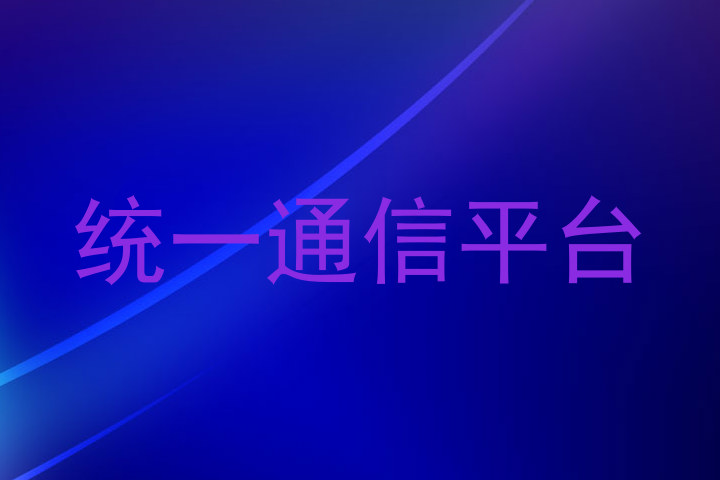 统一通信平台