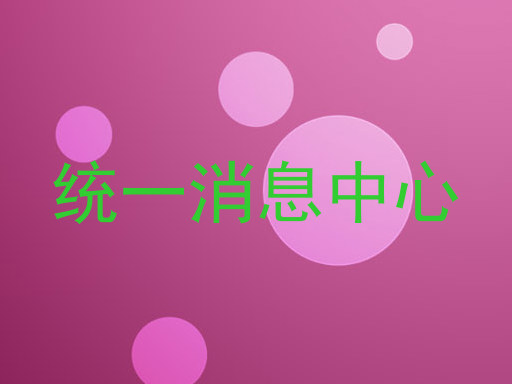 统一消息中心