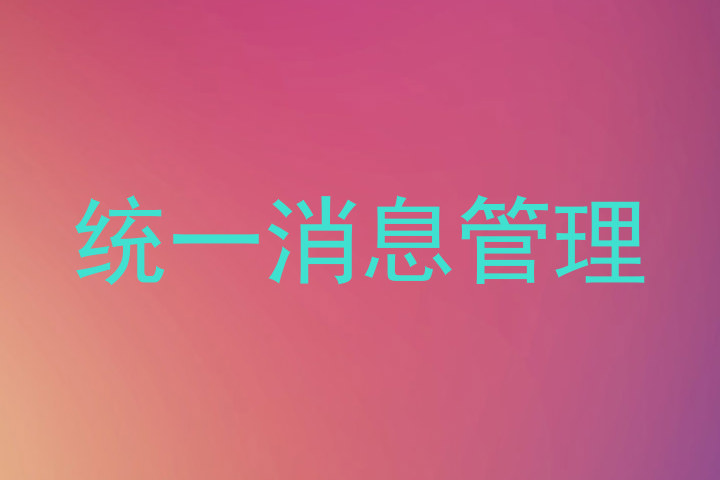 统一消息管理