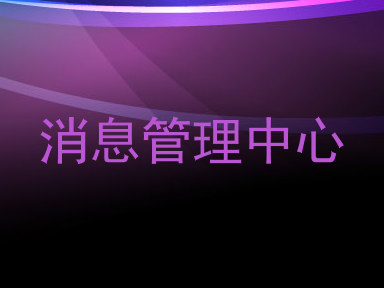 消息管理中心