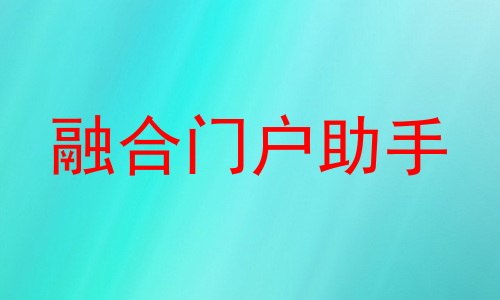 融合门户助手