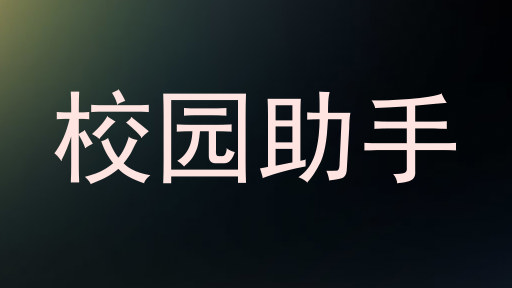 校园助手